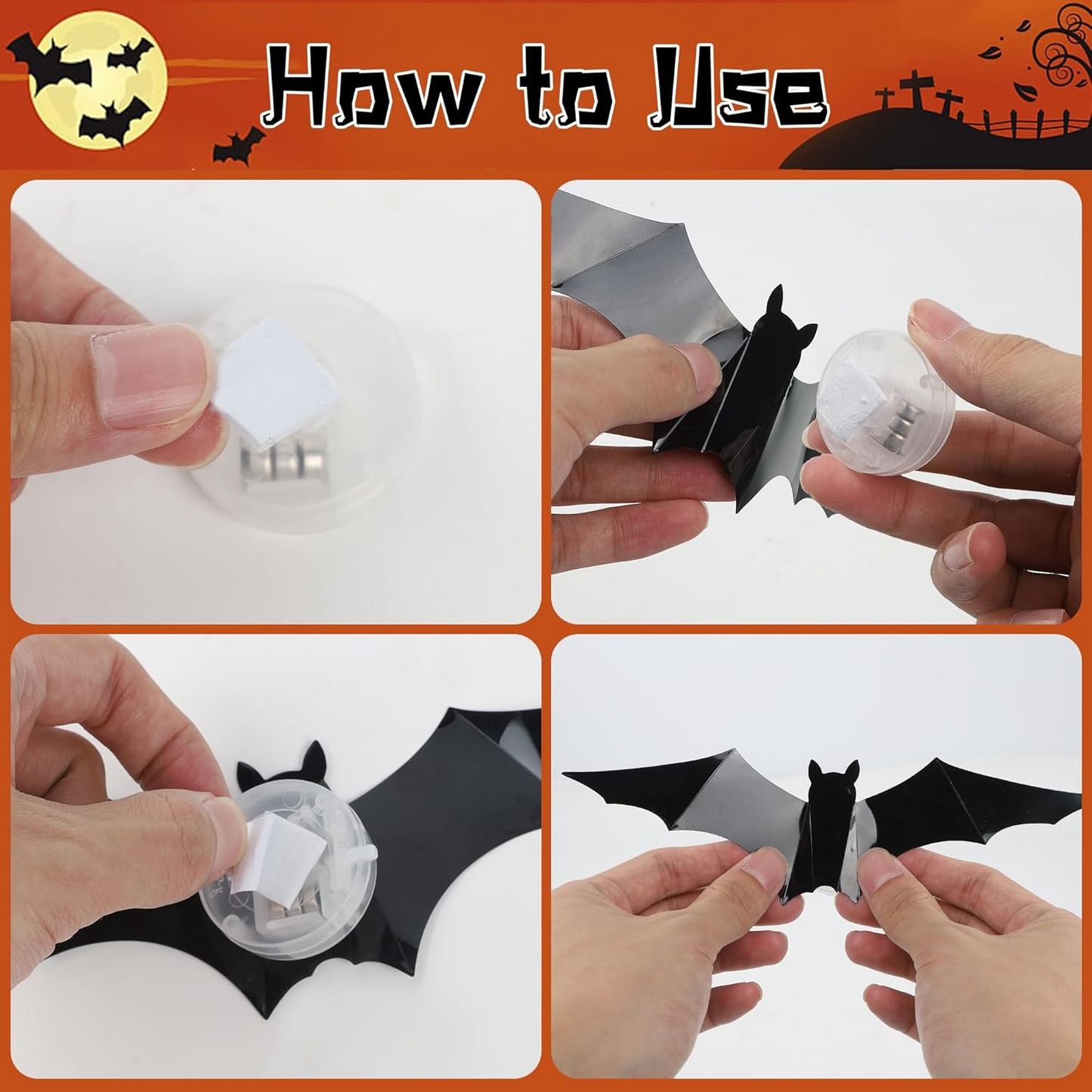 How to Use